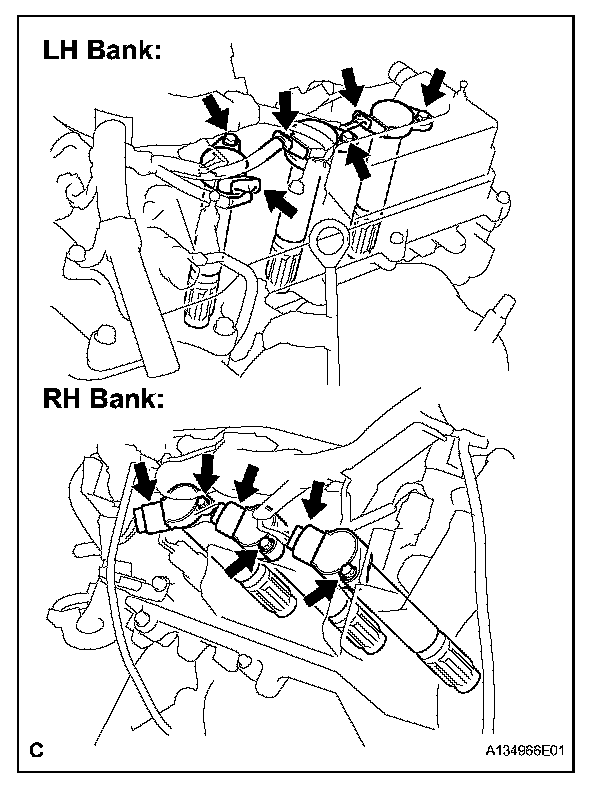 LH Bank:

RH Bank:

C

A134966E01