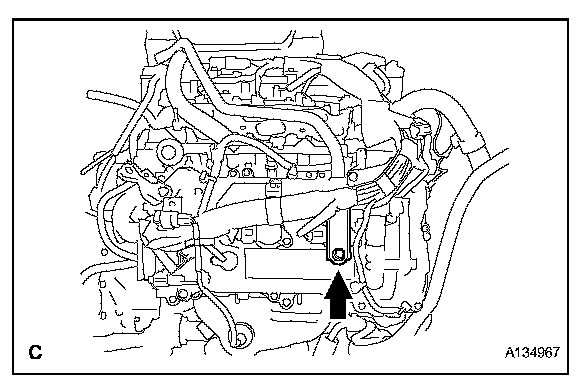 C

A134967