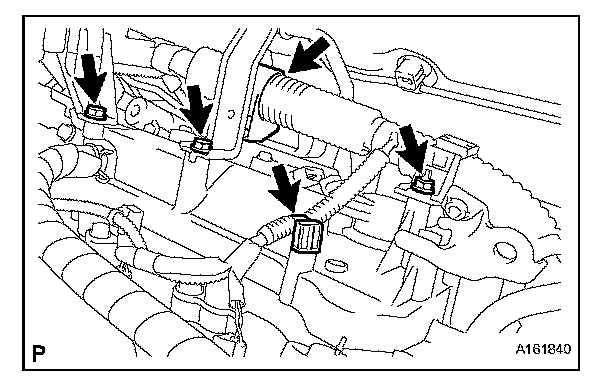 P

A161840