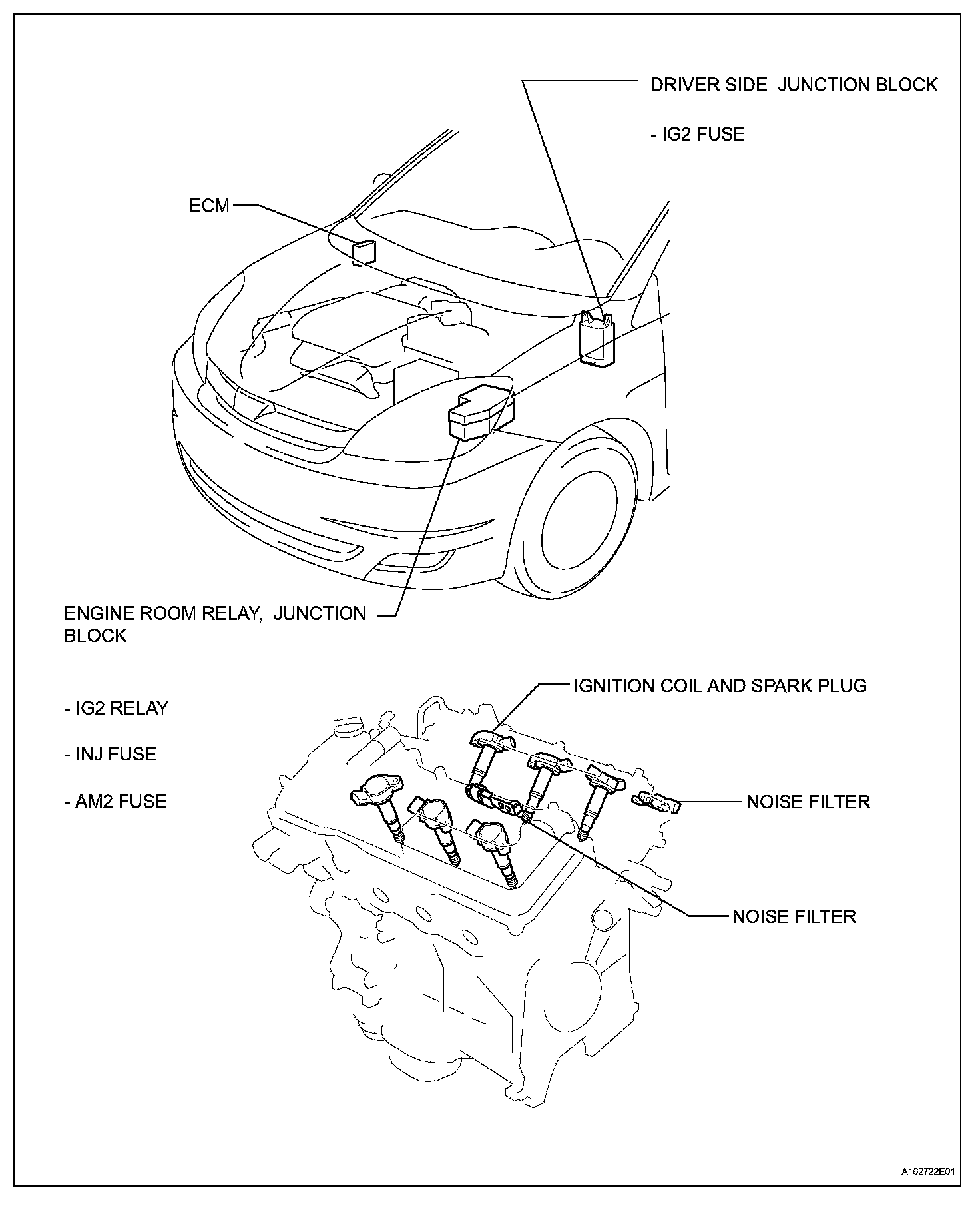 DRIVER SIDE JUNCTION BLOCK

- IG2 FUSE

ECM

ENGINE ROOM RELAY, JUNCTION BLOCK

- IG2 RELAY

- INJ FUSE

- AM2 FUSE

IGNITION COIL AND SPARK PLUG

NOISE FILTER

NOISE FILTER

A162722E01