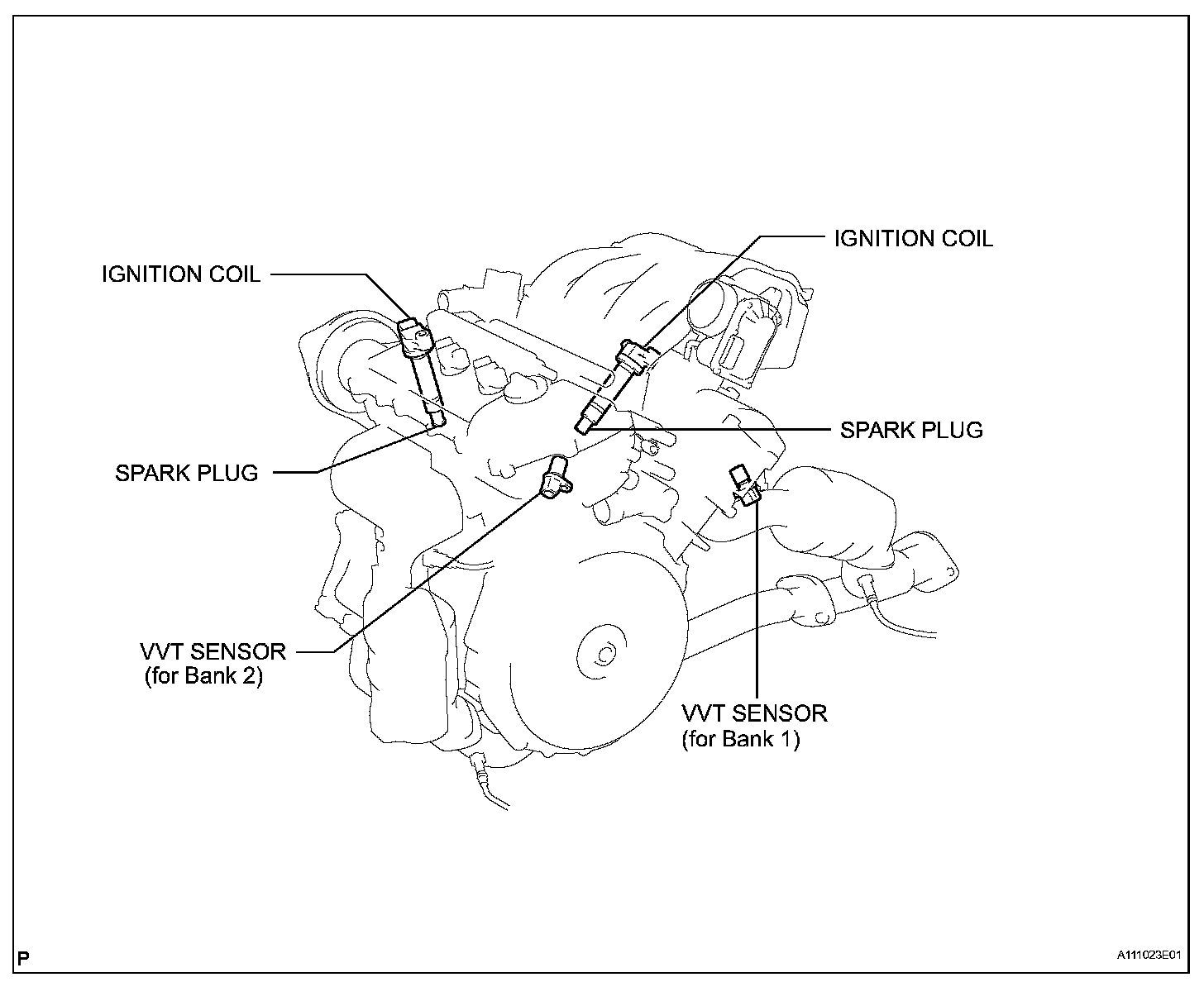 IGNITION COIL

IGNITION COIL

SPARK PLUG

SPARK PLUG

VVT SENSOR
(for Bank 2)

VVT SENSOR
(for Bank 1)

P

A111023E01