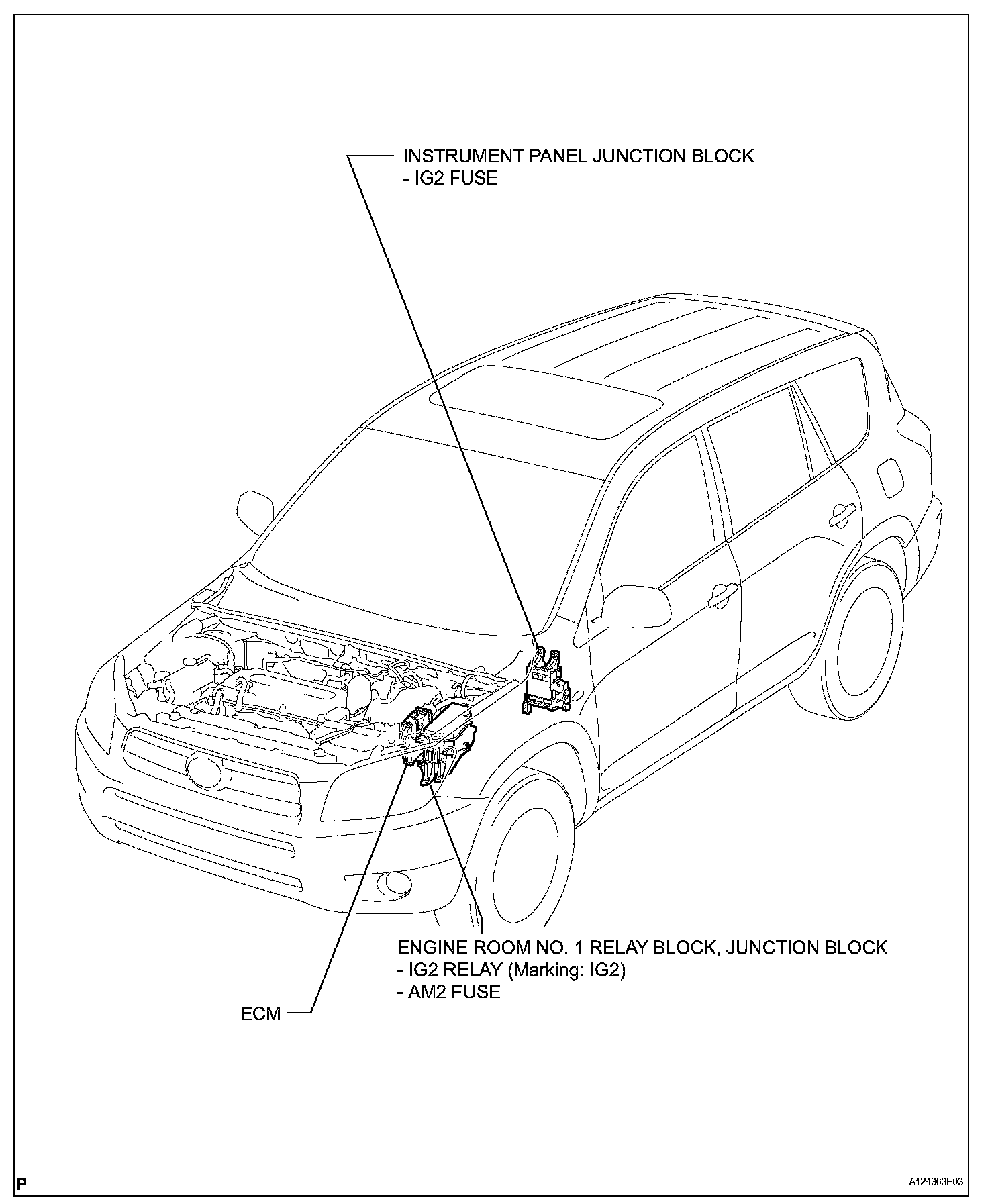 INSTRUMENT PANEL JUNCTION BLOCK
- IG2 FUSE

ENGINE ROOM NO. 1 RELAY BLOCK, JUNCTION BLOCK
- IG2 RELAY (Marking: IG2)
- AM2 FUSE

ECM

P

A124363E03