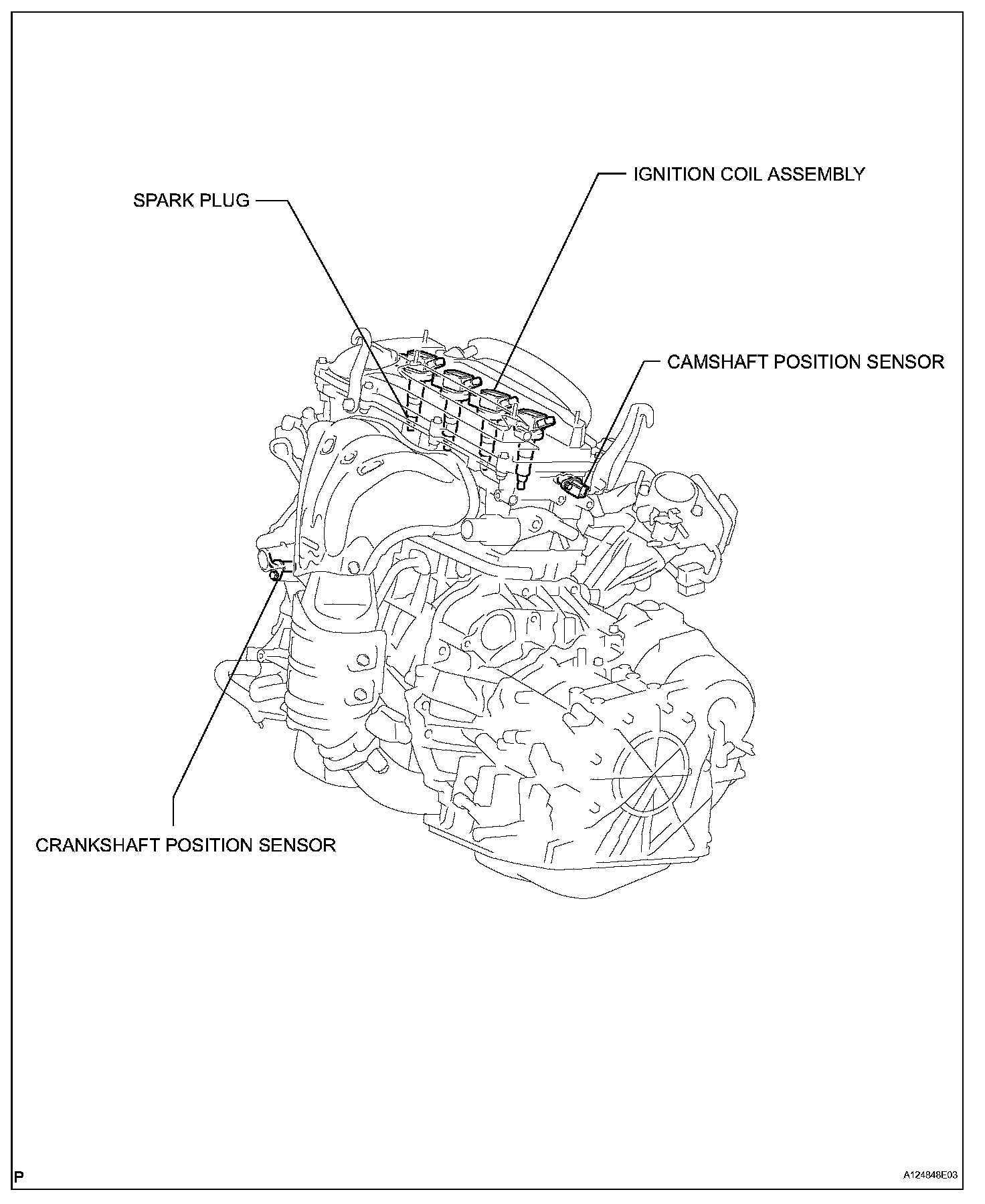 IGNITION COIL ASSEMBLY

SPARK PLUG

CAMSHAFT POSITION SENSOR

CRANKSHAFT POSITION SENSOR

P

A124848E03