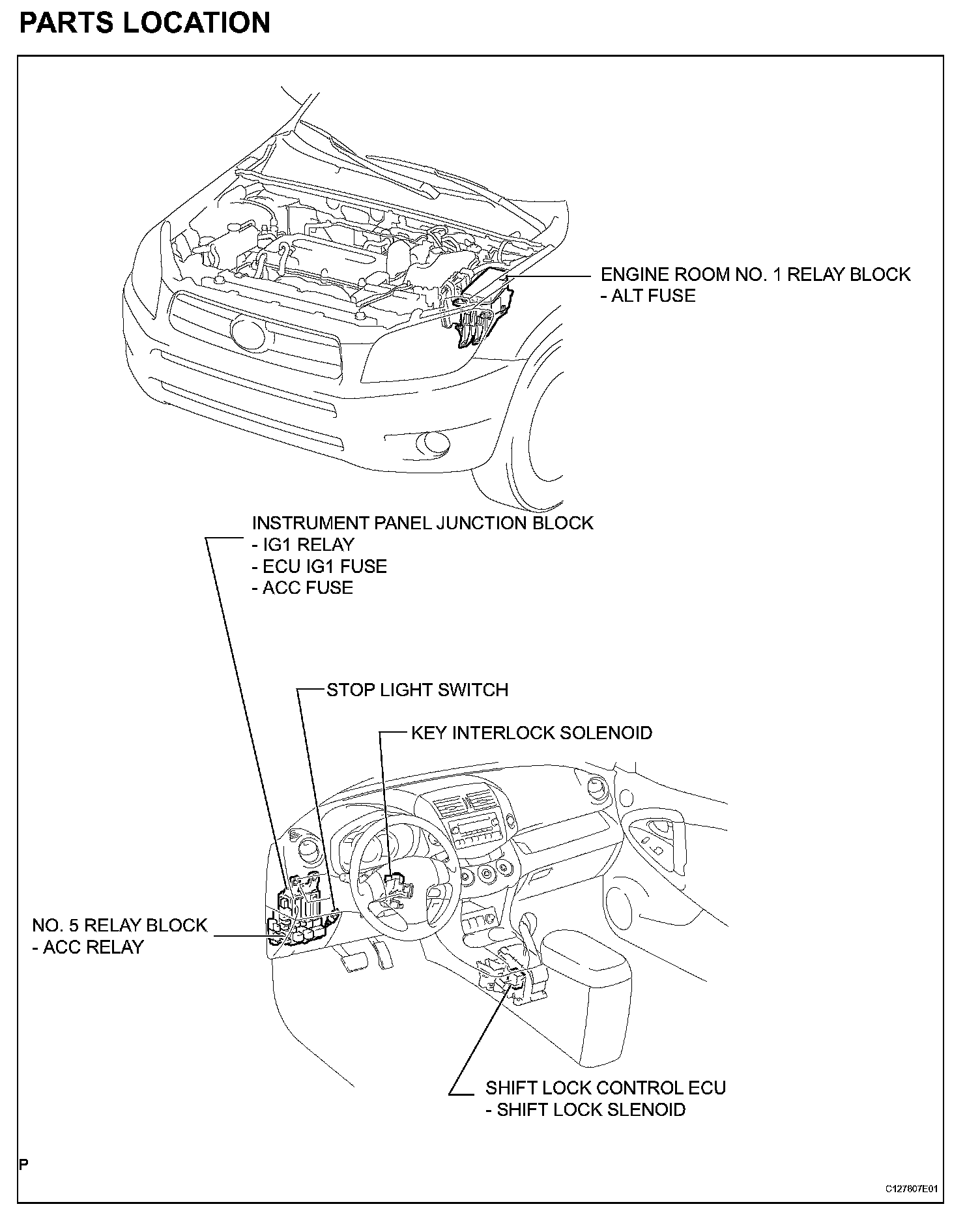 PARTS LOCATION

ENGINE ROOM NO. 1 RELAY BLOCK
- ALT FUSE

INSTRUMENT PANEL JUNCTION BLOCK
- IG1 RELAY
- ECU IG1 FUSE
- ACC FUSE

STOP LIGHT SWITCH

KEY INTERLOCK SOLENOID

NO. 5 RELAY BLOCK
- ACC RELAY

SHIFT LOCK CONTROL ECU
- SHIFT LOCK SLENOID

P

C127807E01