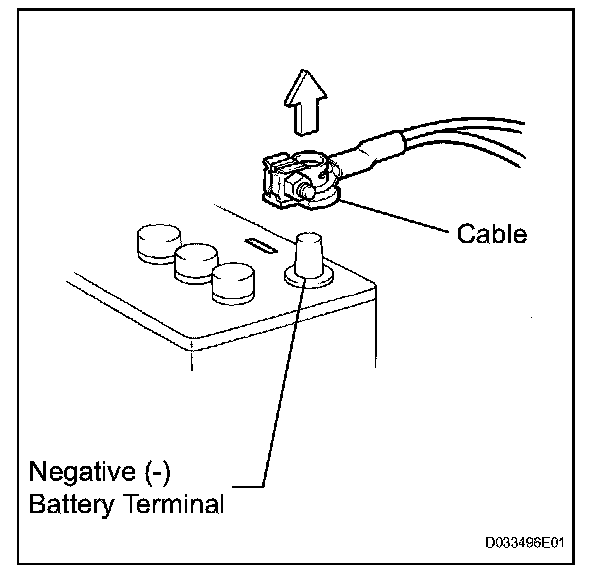 Cable

Negative (-)
Battery Terminal

D033496E01