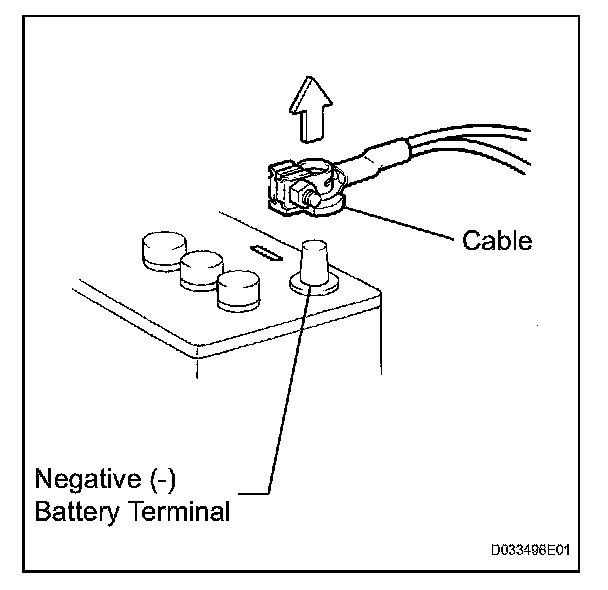 Cable

Negative (-)
Battery Terminal

D033496E01