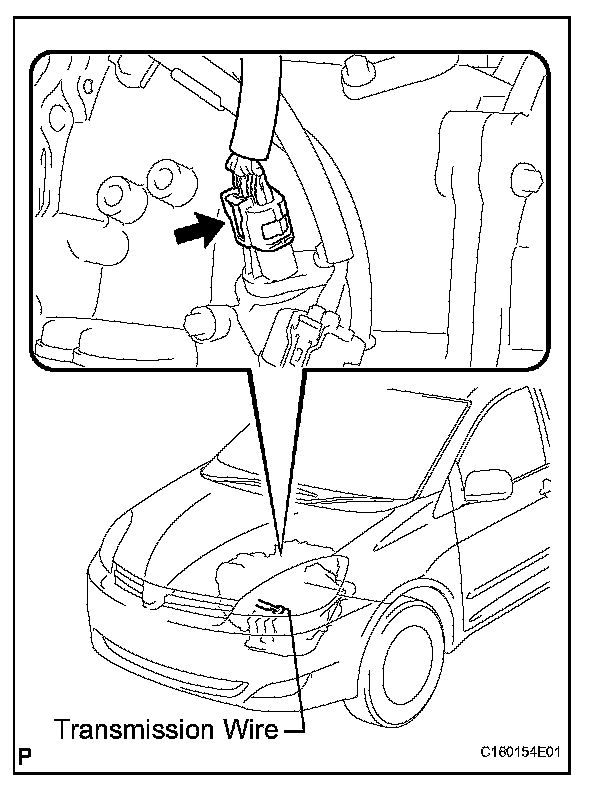 Transmission Wire

P

C160154E01