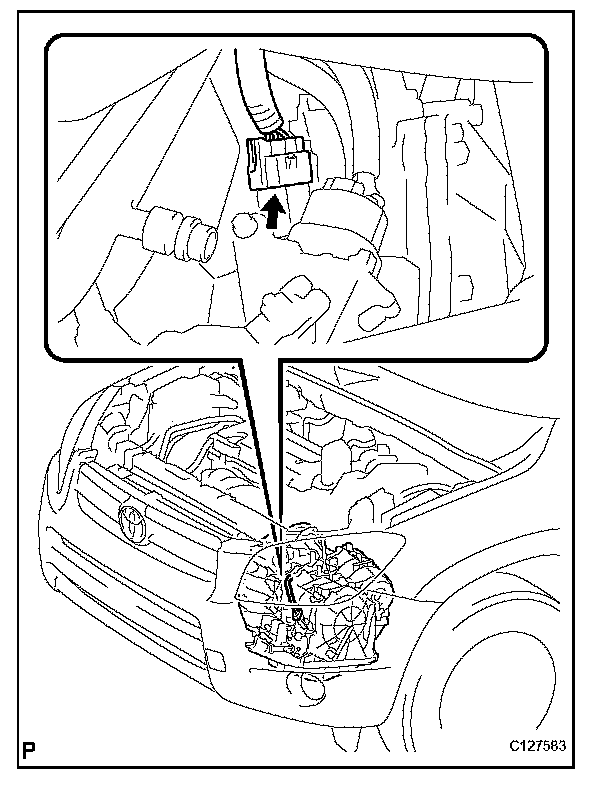 P

C127583