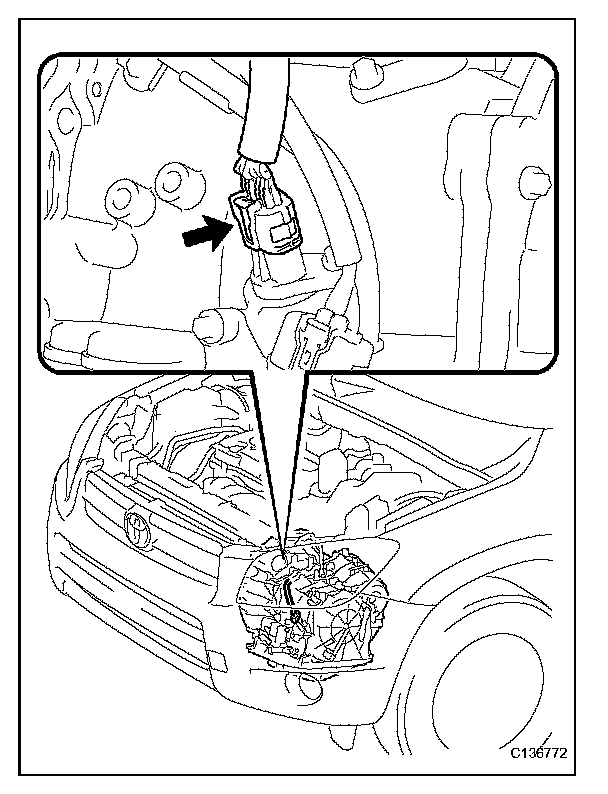 C136772