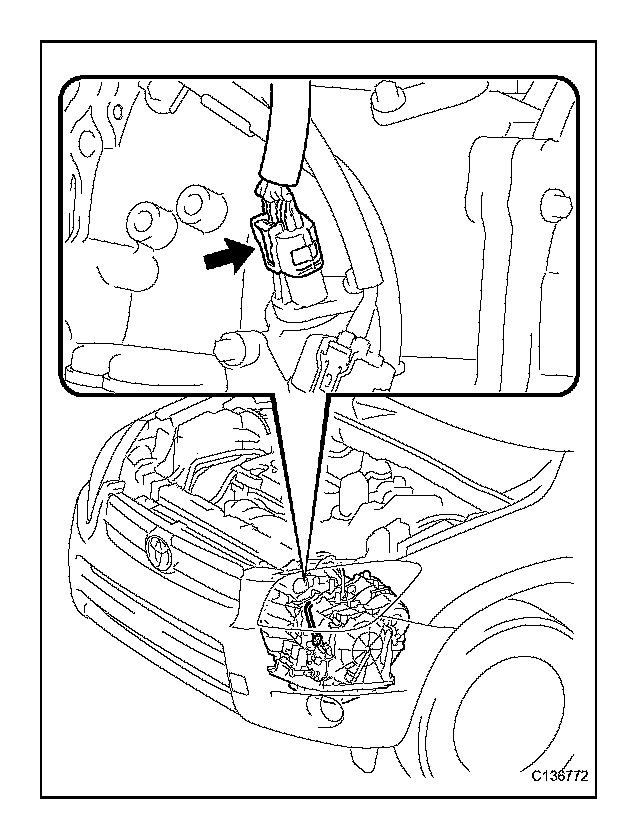 C136772