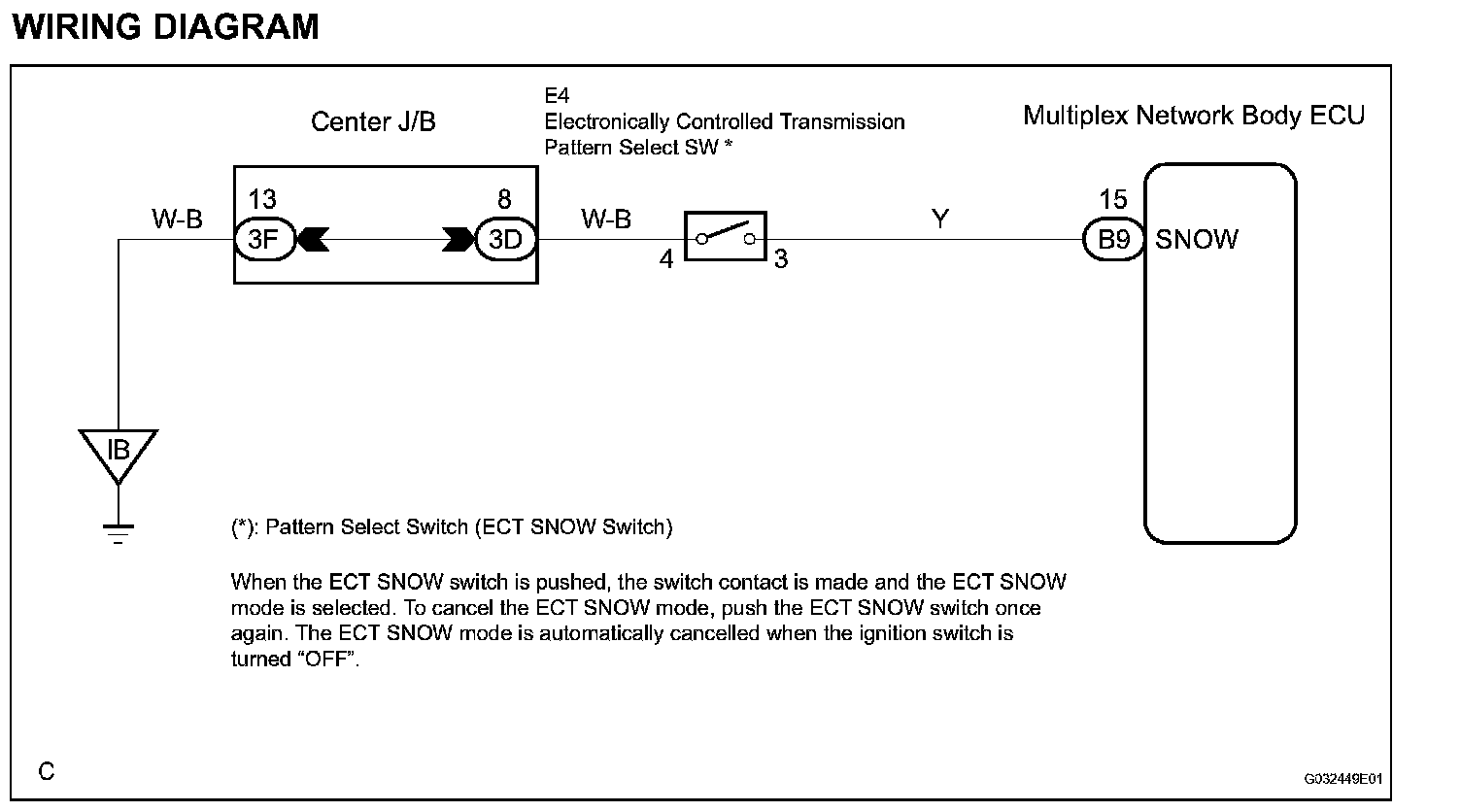 WIRING DIAGRAM

Center J/B

E4
Electronically Controlled Transmission
Pattern Select SW *

Multiplex Network Body ECU

W-B
13
3F
8
3D
W-B
4
3
Y
15
B9
SNOW

IB

(*): Pattern Select Switch (ECT SNOW Switch)

When the ECT SNOW switch is pushed, the switch contact is made and the ECT SNOW mode is selected. To cancel the ECT SNOW mode, push the ECT SNOW switch once again. The ECT SNOW mode is automatically cancelled when the ignition switch is turned “OFF”.

C

G032449E01