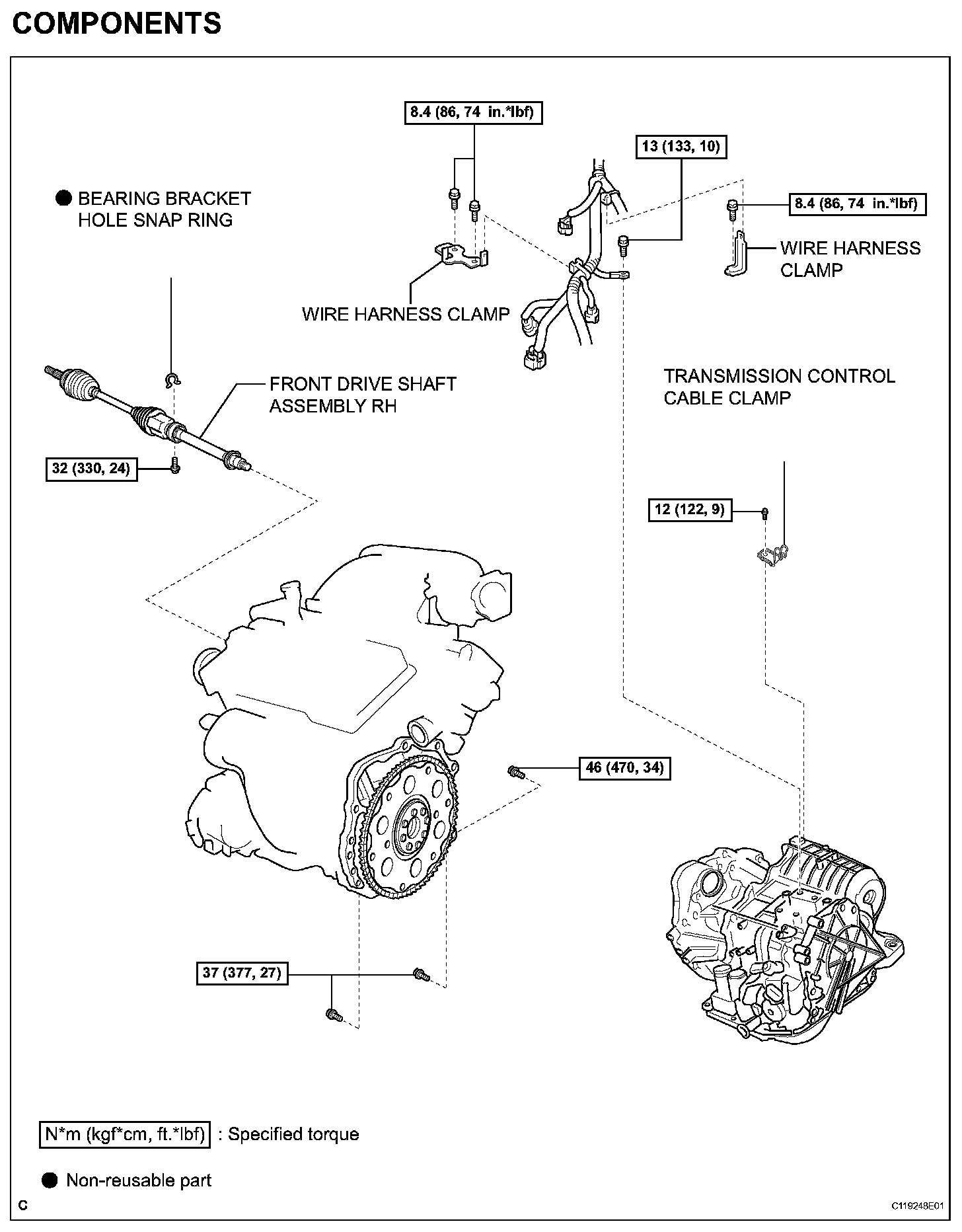 COMPONENTS

8.4 (86, 74 in.*lbf)

13 (133, 10)

● BEARING BRACKET HOLE SNAP RING

8.4 (86, 74 in.*lbf)

WIRE HARNESS CLAMP

WIRE HARNESS CLAMP

FRONT DRIVE SHAFT ASSEMBLY RH

TRANSMISSION CONTROL CABLE CLAMP

32 (330, 24)

12 (122, 9)

46 (470, 34)

37 (377, 27)

N*m (kgf*cm, ft.*lbf) : Specified torque

● Non-reusable part

C

C119248E01