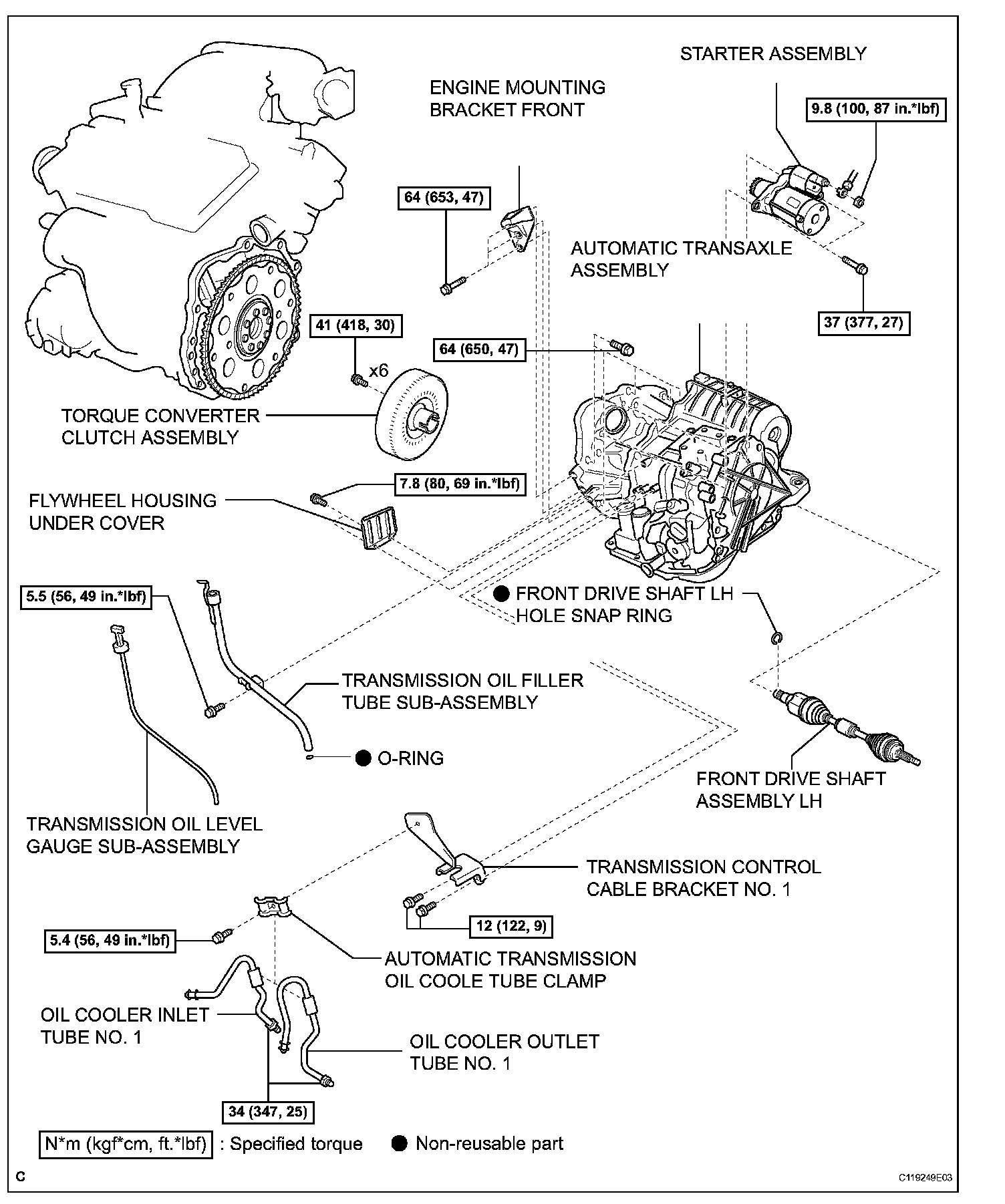 STARTER ASSEMBLY

ENGINE MOUNTING BRACKET FRONT

9.8 (100, 87 in.*lbf)

64 (653, 47)

AUTOMATIC TRANSAXLE ASSEMBLY

37 (377, 27)

41 (418, 30)

64 (650, 47)

x6

TORQUE CONVERTER CLUTCH ASSEMBLY

7.8 (80, 69 in.*lbf)

FLYWHEEL HOUSING UNDER COVER

5.5 (56, 49 in.*lbf)

● FRONT DRIVE SHAFT LH HOLE SNAP RING

TRANSMISSION OIL FILLER TUBE SUB-ASSEMBLY

● O-RING

FRONT DRIVE SHAFT ASSEMBLY LH

TRANSMISSION OIL LEVEL GAUGE SUB-ASSEMBLY

TRANSMISSION CONTROL CABLE BRACKET NO. 1

12 (122, 9)

5.4 (56, 49 in.*lbf)

AUTOMATIC TRANSMISSION OIL COOLE TUBE CLAMP

OIL COOLER INLET TUBE NO. 1

OIL COOLER OUTLET TUBE NO. 1

34 (347, 25)

N*m (kgf*cm, ft.*lbf) : Specified torque ● Non-reusable part

C

C119249E03