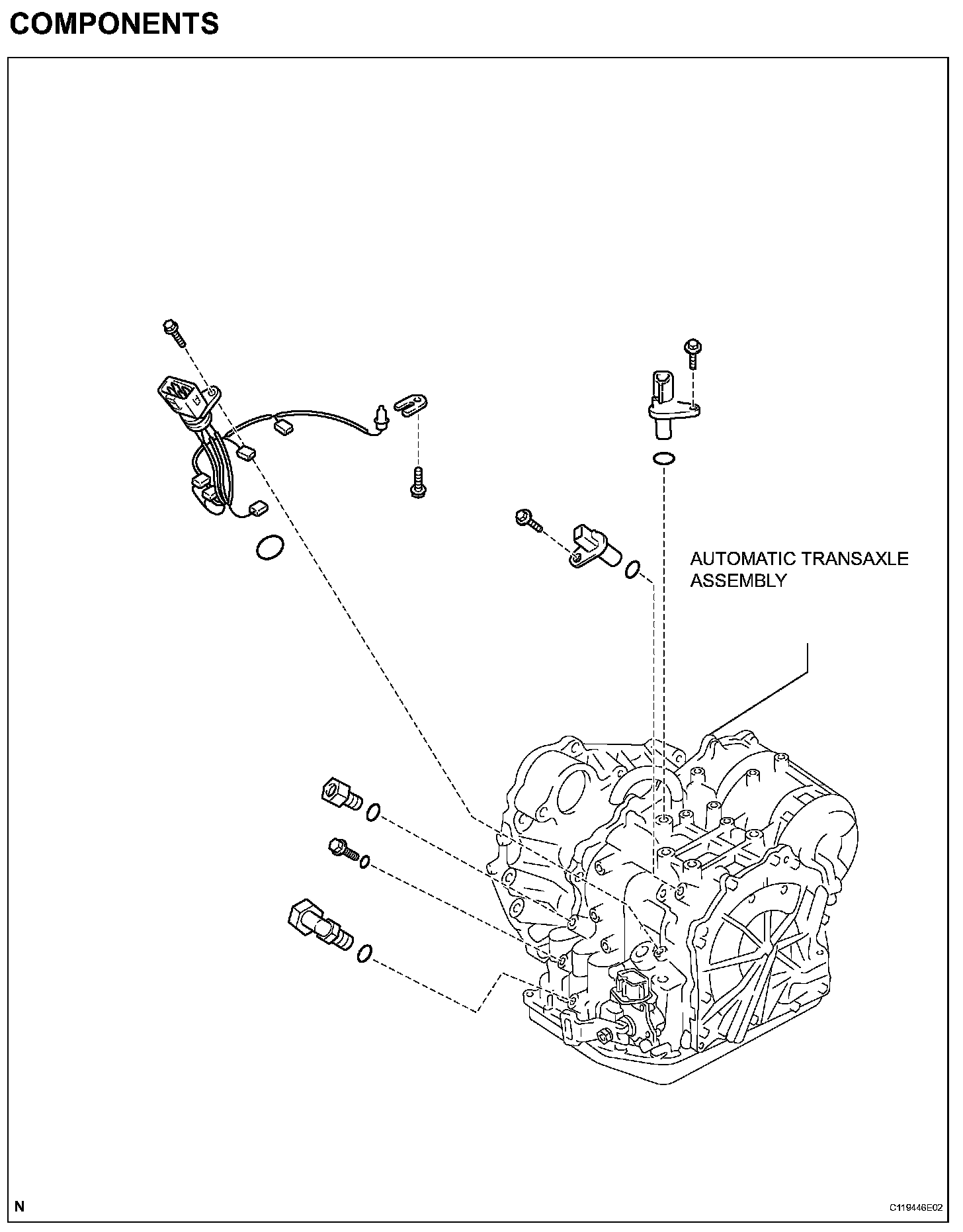 COMPONENTS

AUTOMATIC TRANSAXLE ASSEMBLY

N

C119446E02