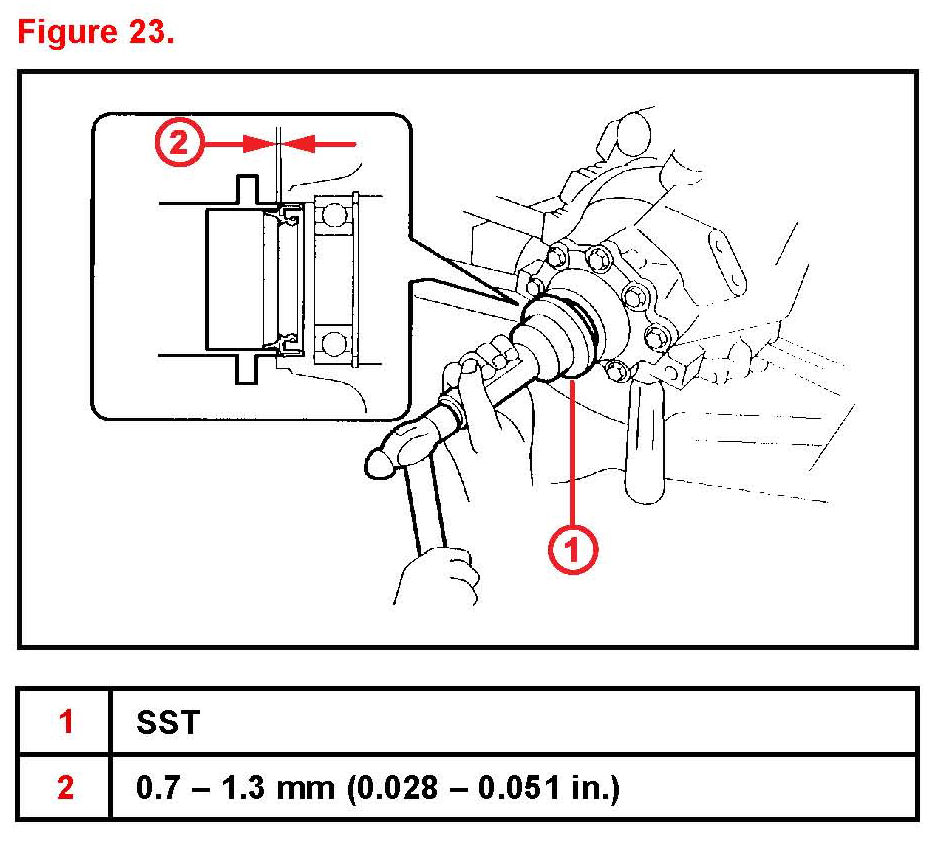 Figure 23.

2

1

| 1 | SST |
|---|---|
| 2 | 0.7 – 1.3 mm (0.028 – 0.051 in.) |