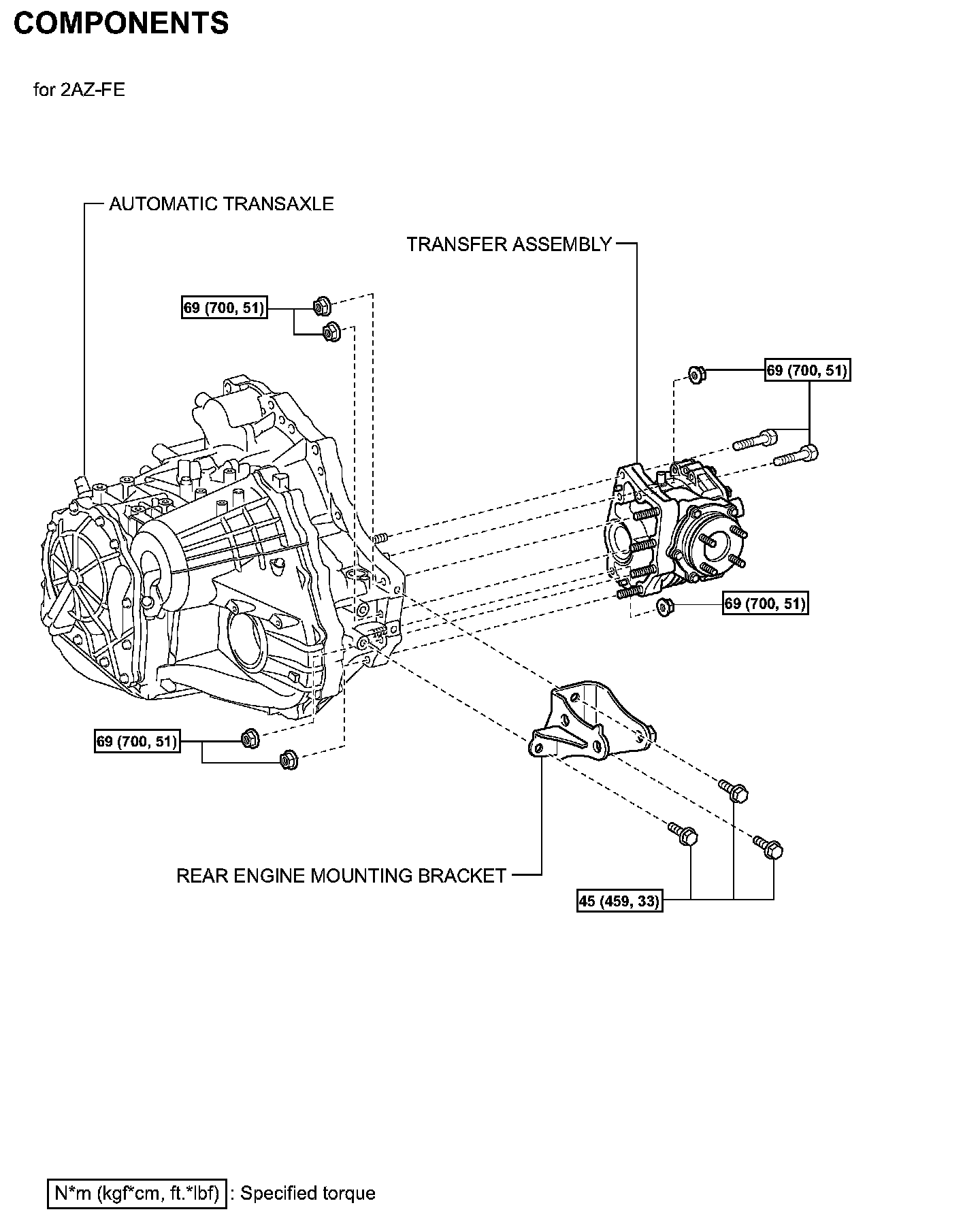 COMPONENTS

for 2AZ-FE

AUTOMATIC TRANSAXLE

TRANSFER ASSEMBLY

69 (700, 51)

69 (700, 51)

69 (700, 51)

69 (700, 51)

REAR ENGINE MOUNTING BRACKET

45 (459, 33)

N*m (kgf*cm, ft.*lbf) : Specified torque