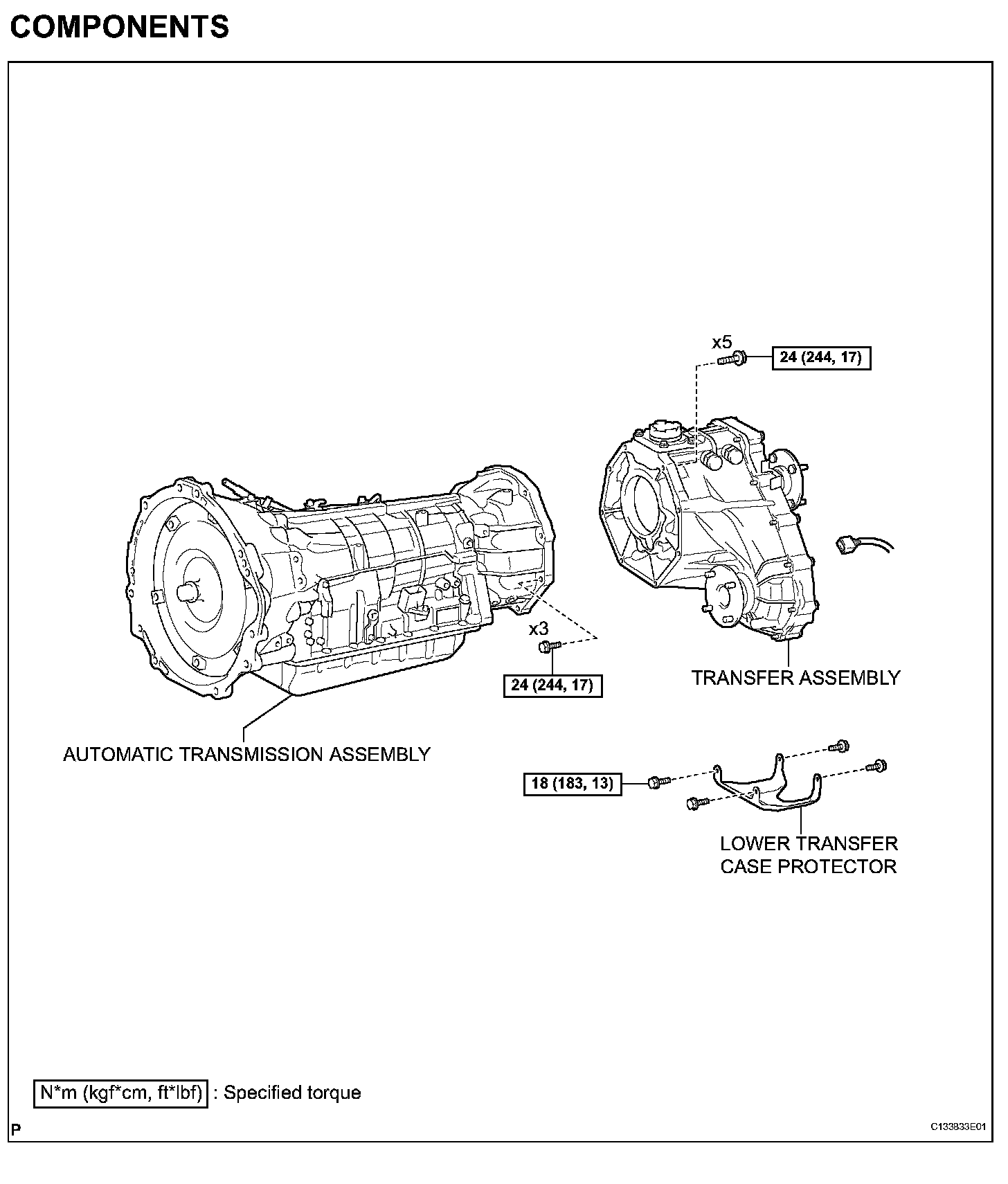 COMPONENTS

x5

24 (244, 17)

x3

24 (244, 17)

TRANSFER ASSEMBLY

AUTOMATIC TRANSMISSION ASSEMBLY

18 (183, 13)

LOWER TRANSFER CASE PROTECTOR

N*m (kgf*cm, ft*lbf) : Specified torque

P

C133833E01