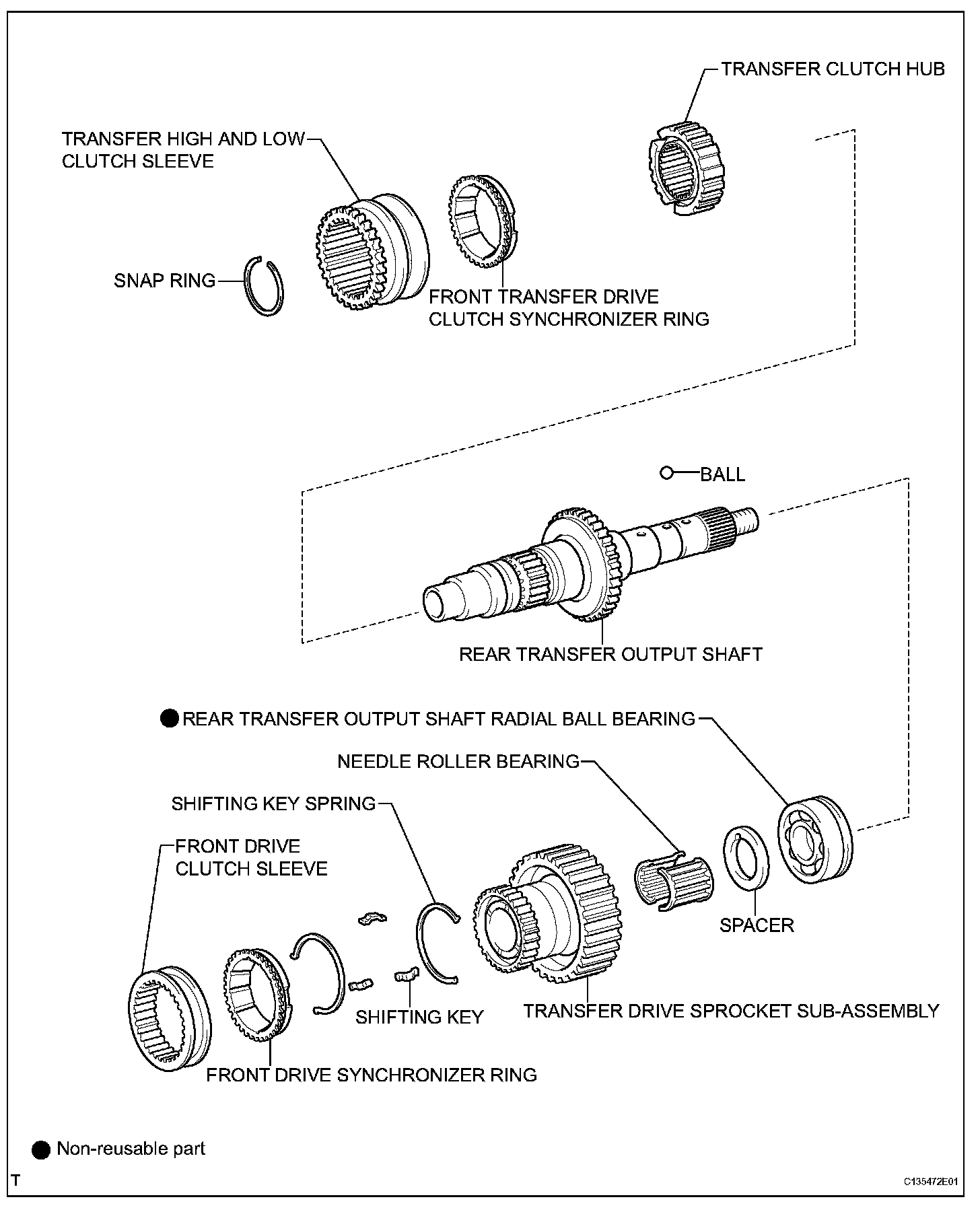 TRANSFER CLUTCH HUB

TRANSFER HIGH AND LOW CLUTCH SLEEVE

SNAP RING

FRONT TRANSFER DRIVE CLUTCH SYNCHRONIZER RING

BALL

REAR TRANSFER OUTPUT SHAFT

● REAR TRANSFER OUTPUT SHAFT RADIAL BALL BEARING

NEEDLE ROLLER BEARING

SHIFTING KEY SPRING

FRONT DRIVE CLUTCH SLEEVE

SPACER

SHIFTING KEY

TRANSFER DRIVE SPROCKET SUB-ASSEMBLY

FRONT DRIVE SYNCHRONIZER RING

● Non-reusable part

T

C135472E01