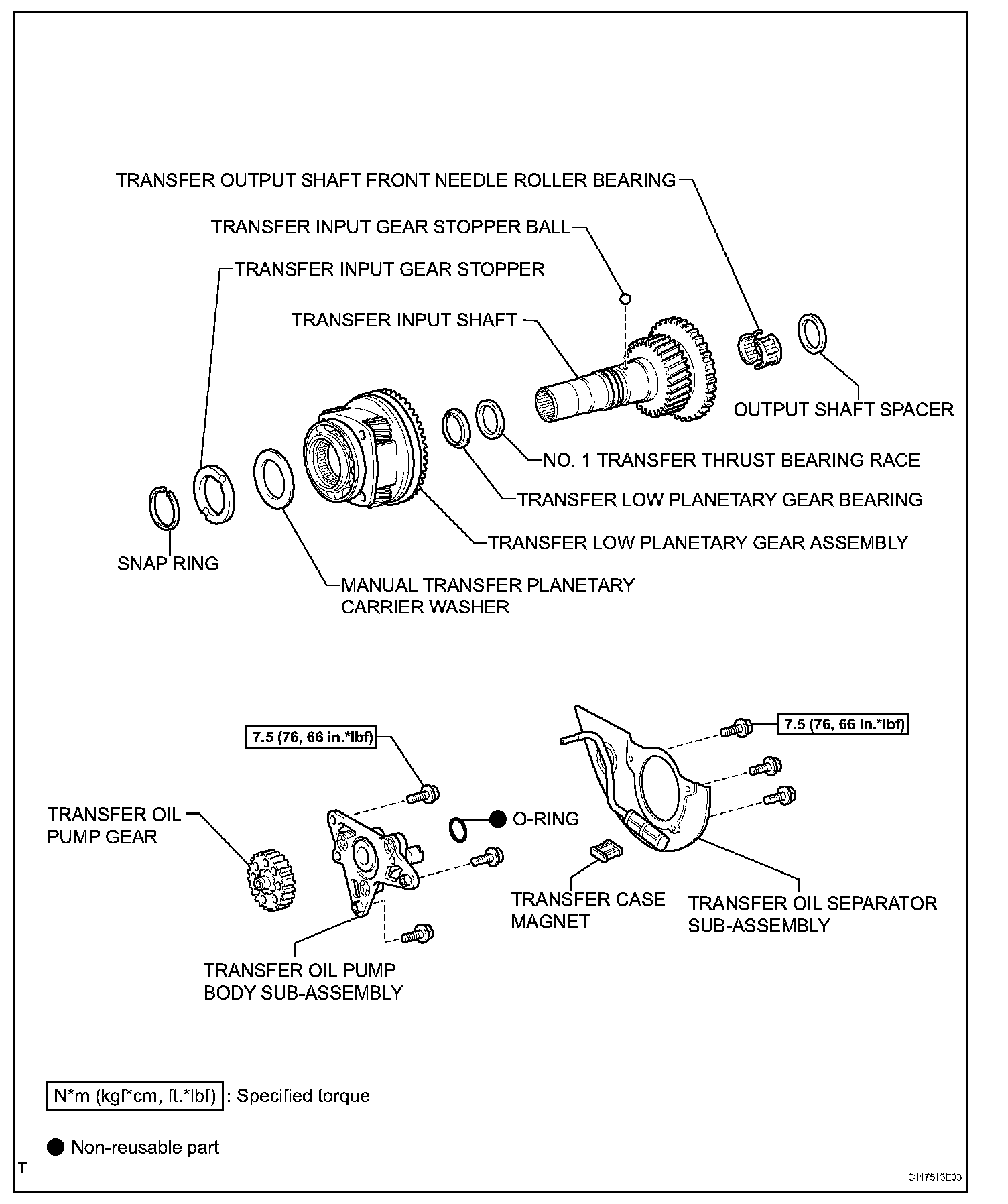 TRANSFER OUTPUT SHAFT FRONT NEEDLE ROLLER BEARING

TRANSFER INPUT GEAR STOPPER BALL

TRANSFER INPUT GEAR STOPPER

TRANSFER INPUT SHAFT

OUTPUT SHAFT SPACER

NO. 1 TRANSFER THRUST BEARING RACE

TRANSFER LOW PLANETARY GEAR BEARING

TRANSFER LOW PLANETARY GEAR ASSEMBLY

SNAP RING

MANUAL TRANSFER PLANETARY CARRIER WASHER

7.5 (76, 66 in.*lbf)

7.5 (76, 66 in.*lbf)

TRANSFER OIL PUMP GEAR

O-RING

TRANSFER CASE MAGNET

TRANSFER OIL SEPARATOR SUB-ASSEMBLY

TRANSFER OIL PUMP BODY SUB-ASSEMBLY

N*m (kgf*cm, ft.*lbf) : Specified torque

Non-reusable part

T

C117513E03