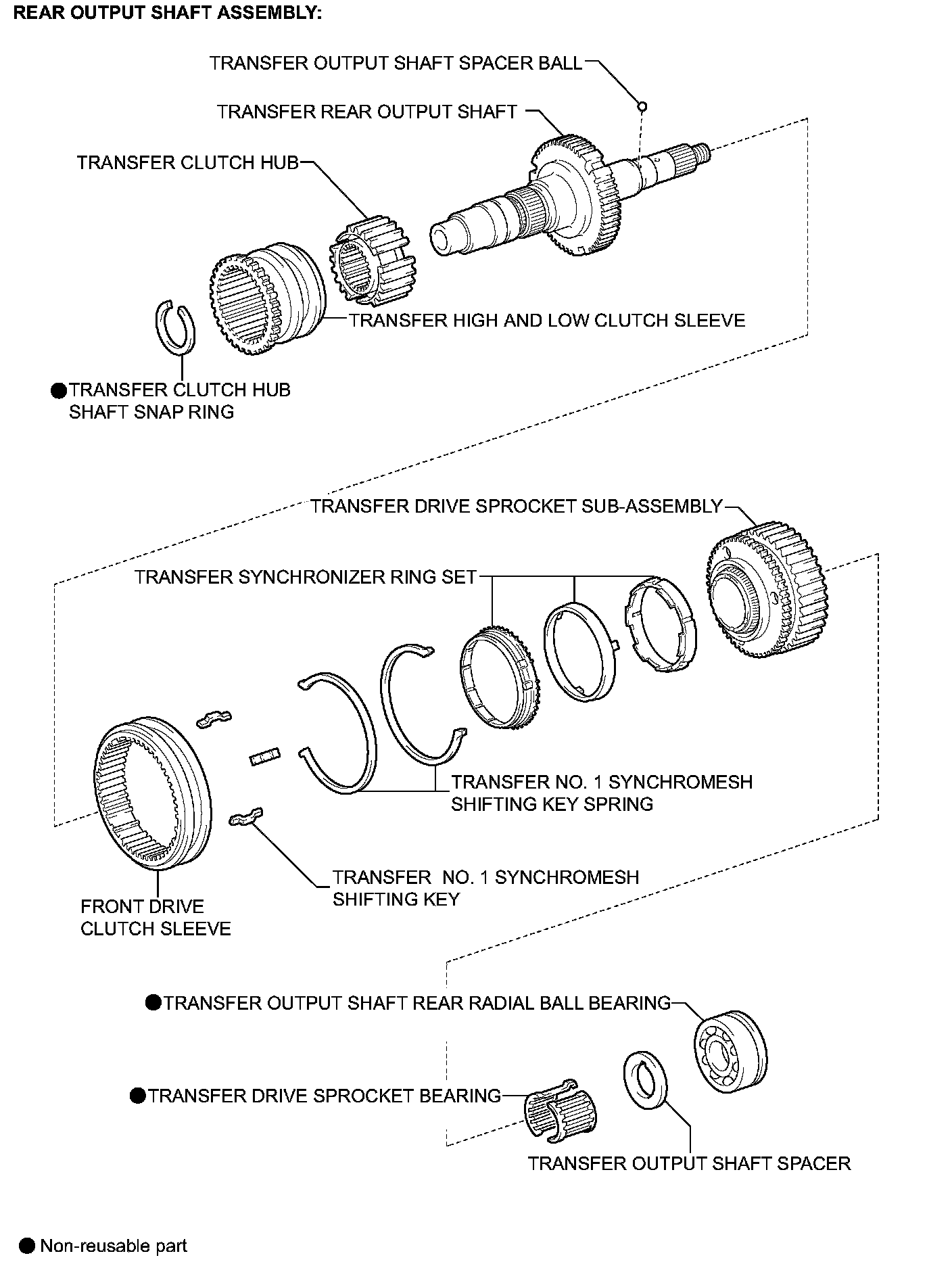 REAR OUTPUT SHAFT ASSEMBLY:

TRANSFER OUTPUT SHAFT SPACER BALL

TRANSFER REAR OUTPUT SHAFT

TRANSFER CLUTCH HUB

TRANSFER HIGH AND LOW CLUTCH SLEEVE

●TRANSFER CLUTCH HUB SHAFT SNAP RING

TRANSFER DRIVE SPROCKET SUB-ASSEMBLY

TRANSFER SYNCHRONIZER RING SET

TRANSFER NO. 1 SYNCHROMESH SHIFTING KEY SPRING

TRANSFER NO. 1 SYNCHROMESH SHIFTING KEY

FRONT DRIVE CLUTCH SLEEVE

●TRANSFER OUTPUT SHAFT REAR RADIAL BALL BEARING

●TRANSFER DRIVE SPROCKET BEARING

TRANSFER OUTPUT SHAFT SPACER

● Non-reusable part