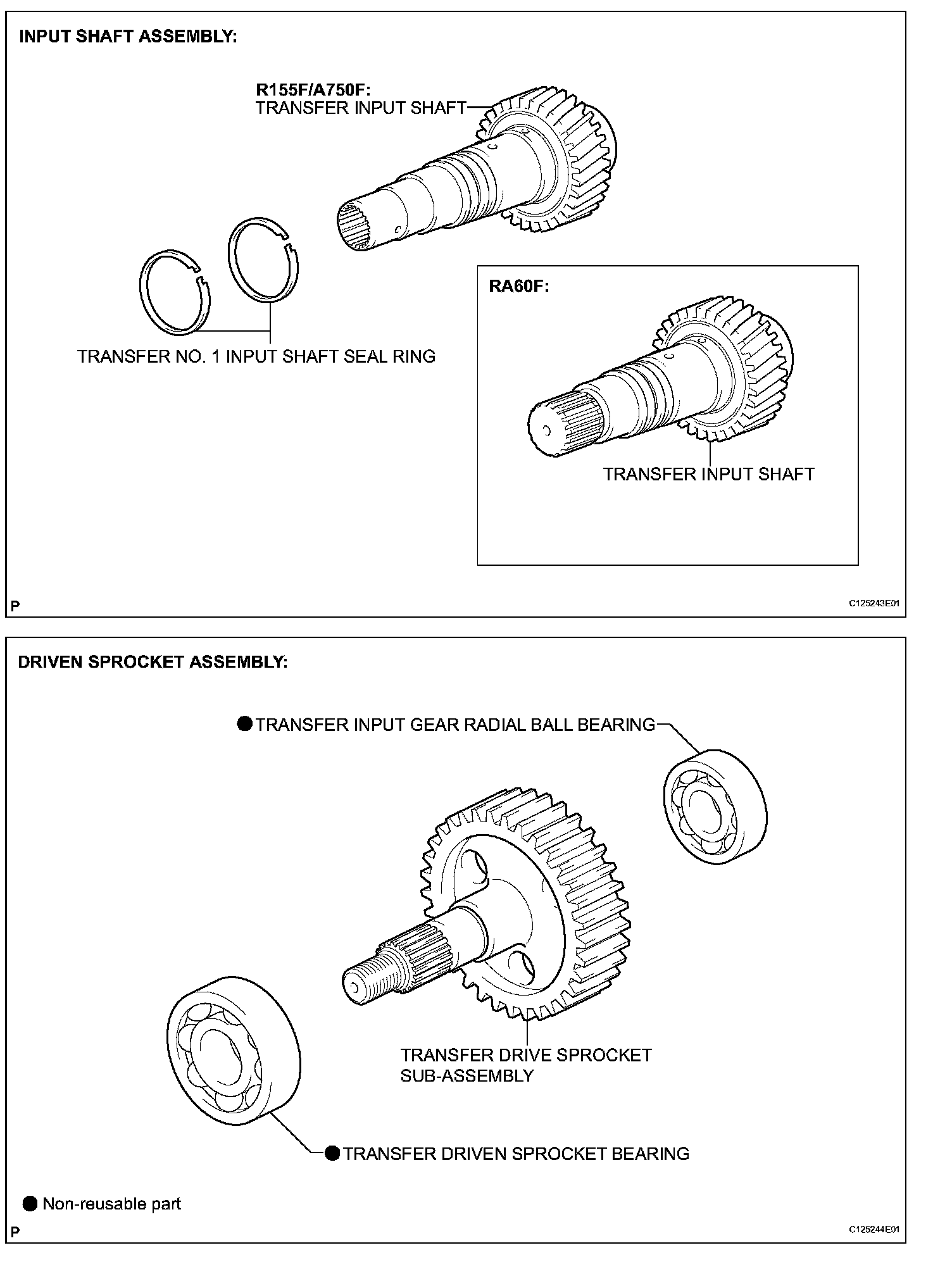 INPUT SHAFT ASSEMBLY:

R155F/A750F:
TRANSFER INPUT SHAFT

TRANSFER NO. 1 INPUT SHAFT SEAL RING

RA60F:

TRANSFER INPUT SHAFT

P

C125243E01

DRIVEN SPROCKET ASSEMBLY:

● TRANSFER INPUT GEAR RADIAL BALL BEARING

TRANSFER DRIVE SPROCKET SUB-ASSEMBLY

● TRANSFER DRIVEN SPROCKET BEARING

● Non-reusable part

P

C125244E01