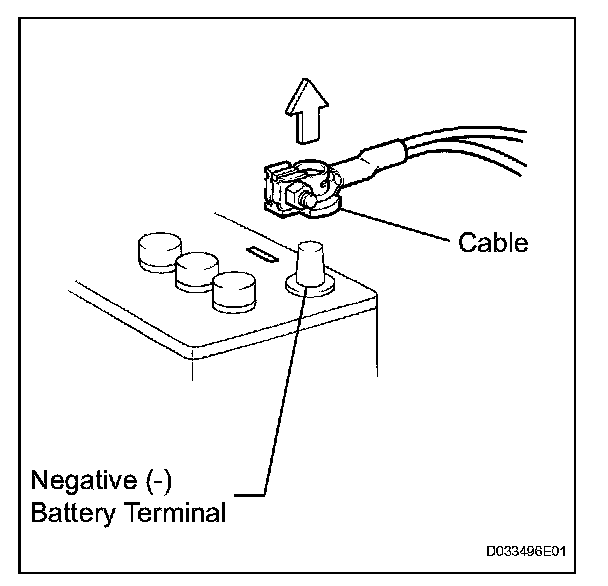 Cable

Negative (-)
Battery Terminal

D033496E01