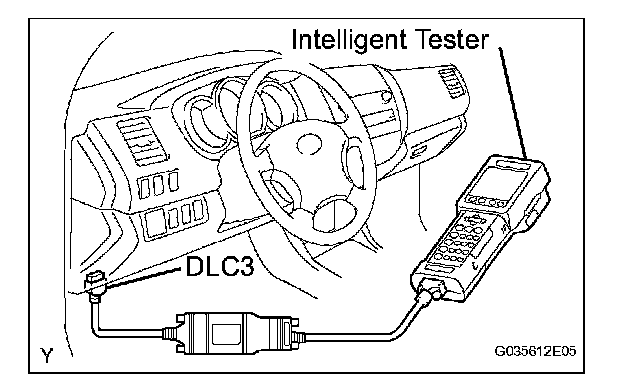 Intelligent Tester

DLC3

Y

G035612E05