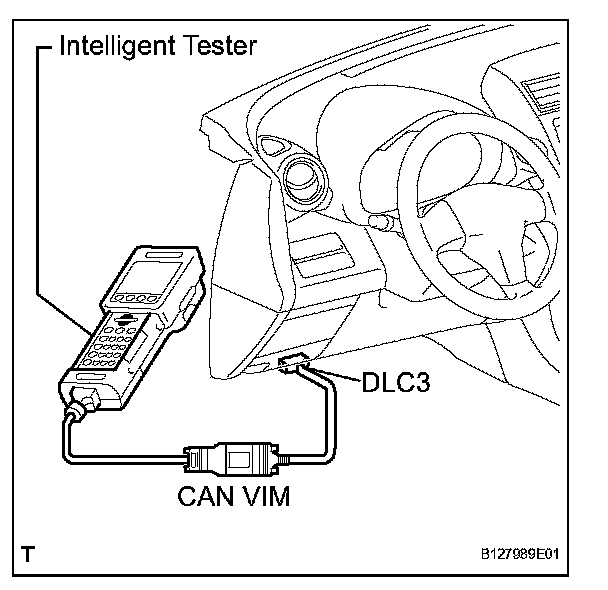 Intelligent Tester

DLC3

CAN VIM

T

B127989E01