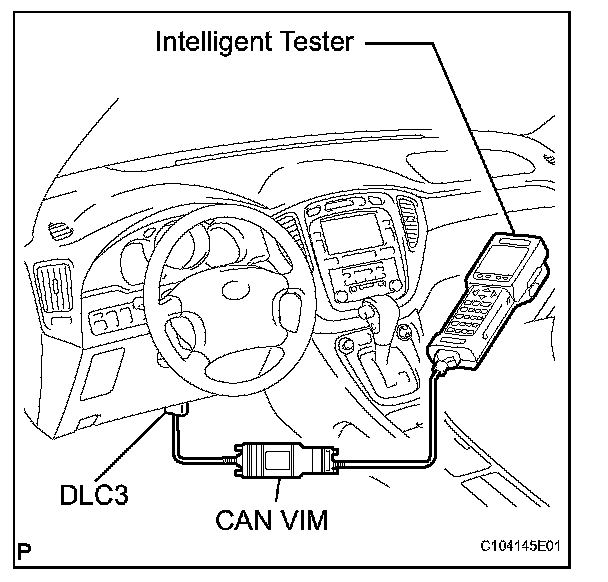 Intelligent Tester

DLC3

CAN VIM

P

C104145E01