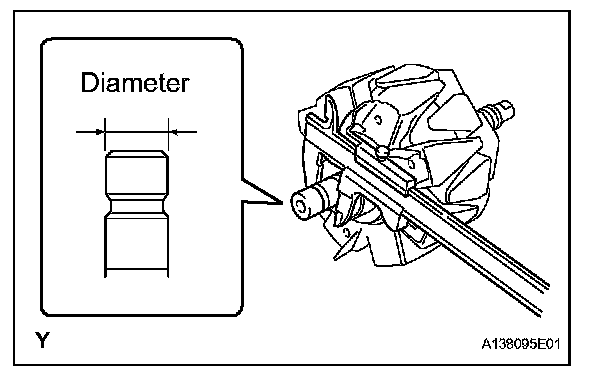 Diameter

Y

A138095E01