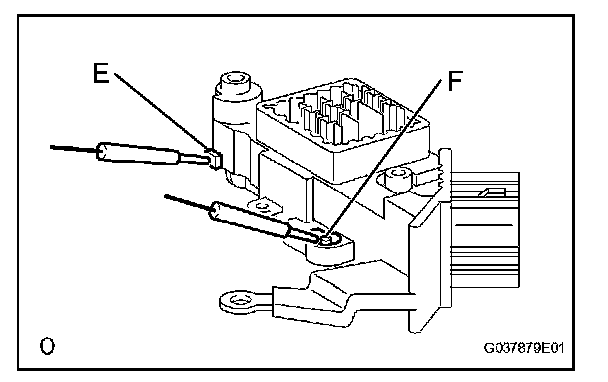 E
F
O
G037879E01