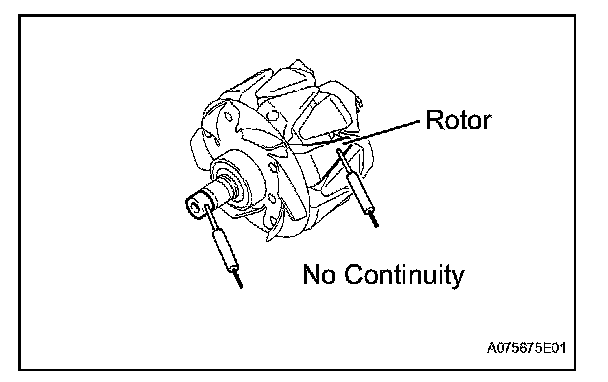 Rotor

No Continuity

A075675E01