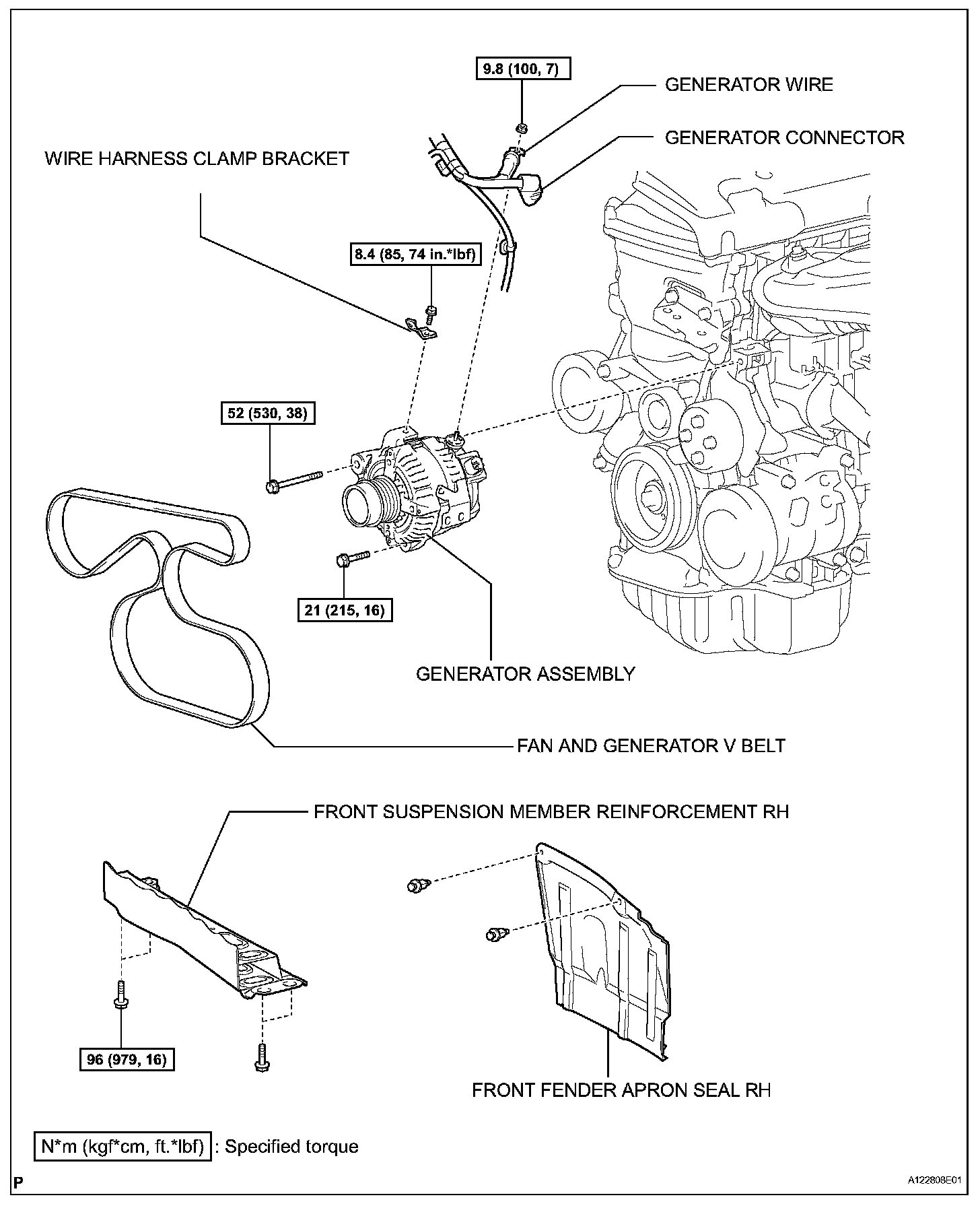 9.8 (100, 7)

GENERATOR WIRE

GENERATOR CONNECTOR

WIRE HARNESS CLAMP BRACKET

8.4 (85, 74 in.*lbf)

52 (530, 38)

21 (215, 16)

GENERATOR ASSEMBLY

FAN AND GENERATOR V BELT

FRONT SUSPENSION MEMBER REINFORCEMENT RH

96 (979, 16)

FRONT FENDER APRON SEAL RH

N*m (kgf*cm, ft.*lbf) : Specified torque

P

A122808E01