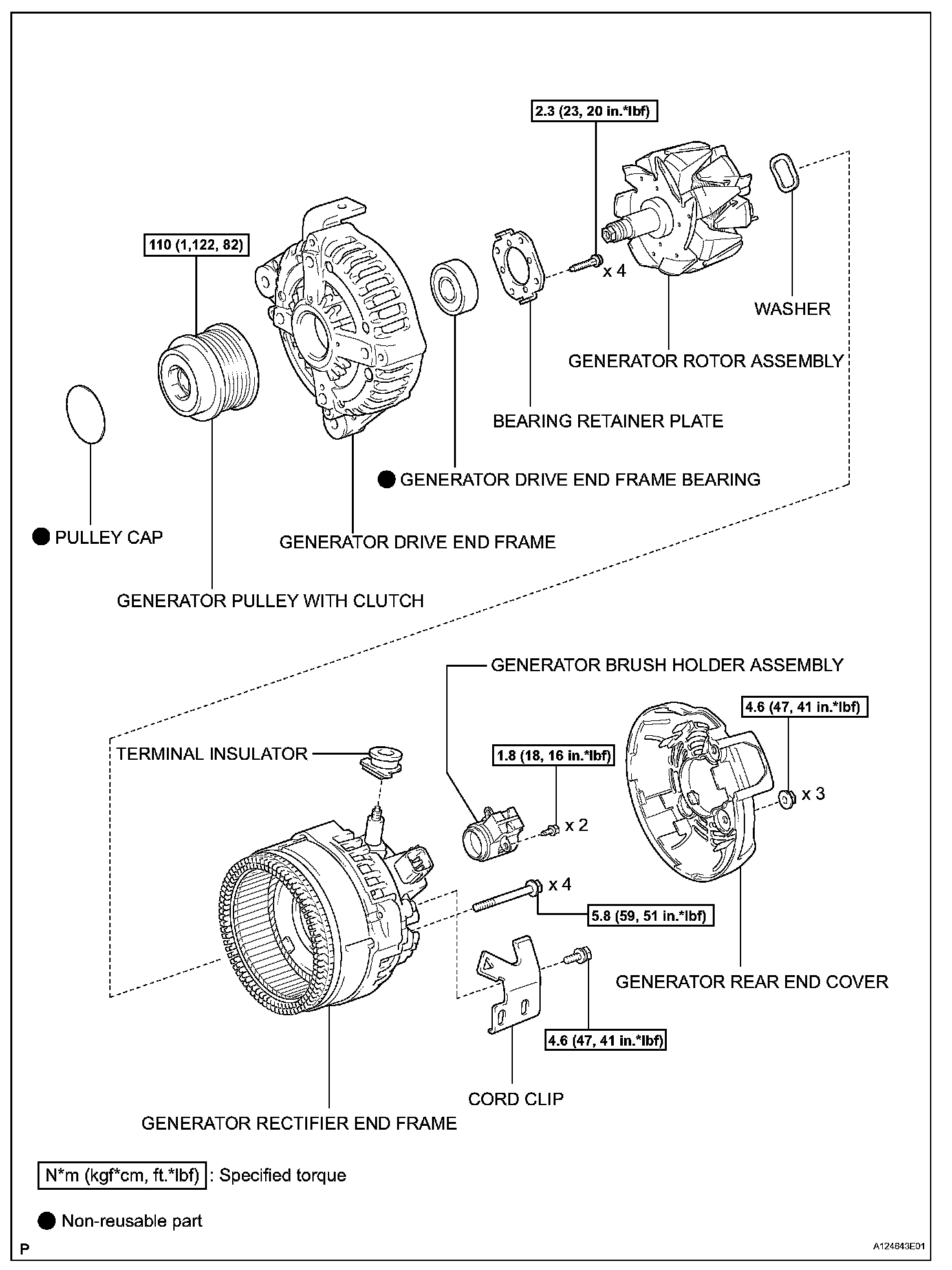 2.3 (23, 20 in.*lbf)

110 (1,122, 82)

x 4

WASHER

GENERATOR ROTOR ASSEMBLY

BEARING RETAINER PLATE

● GENERATOR DRIVE END FRAME BEARING

● PULLEY CAP

GENERATOR DRIVE END FRAME

GENERATOR PULLEY WITH CLUTCH

GENERATOR BRUSH HOLDER ASSEMBLY

4.6 (47, 41 in.*lbf)

TERMINAL INSULATOR

1.8 (18, 16 in.*lbf)

x 3

x 2

x 4

5.8 (59, 51 in.*lbf)

GENERATOR REAR END COVER

4.6 (47, 41 in.*lbf)

CORD CLIP

GENERATOR RECTIFIER END FRAME

N*m (kgf*cm, ft.*lbf) : Specified torque

● Non-reusable part

P

A124643E01