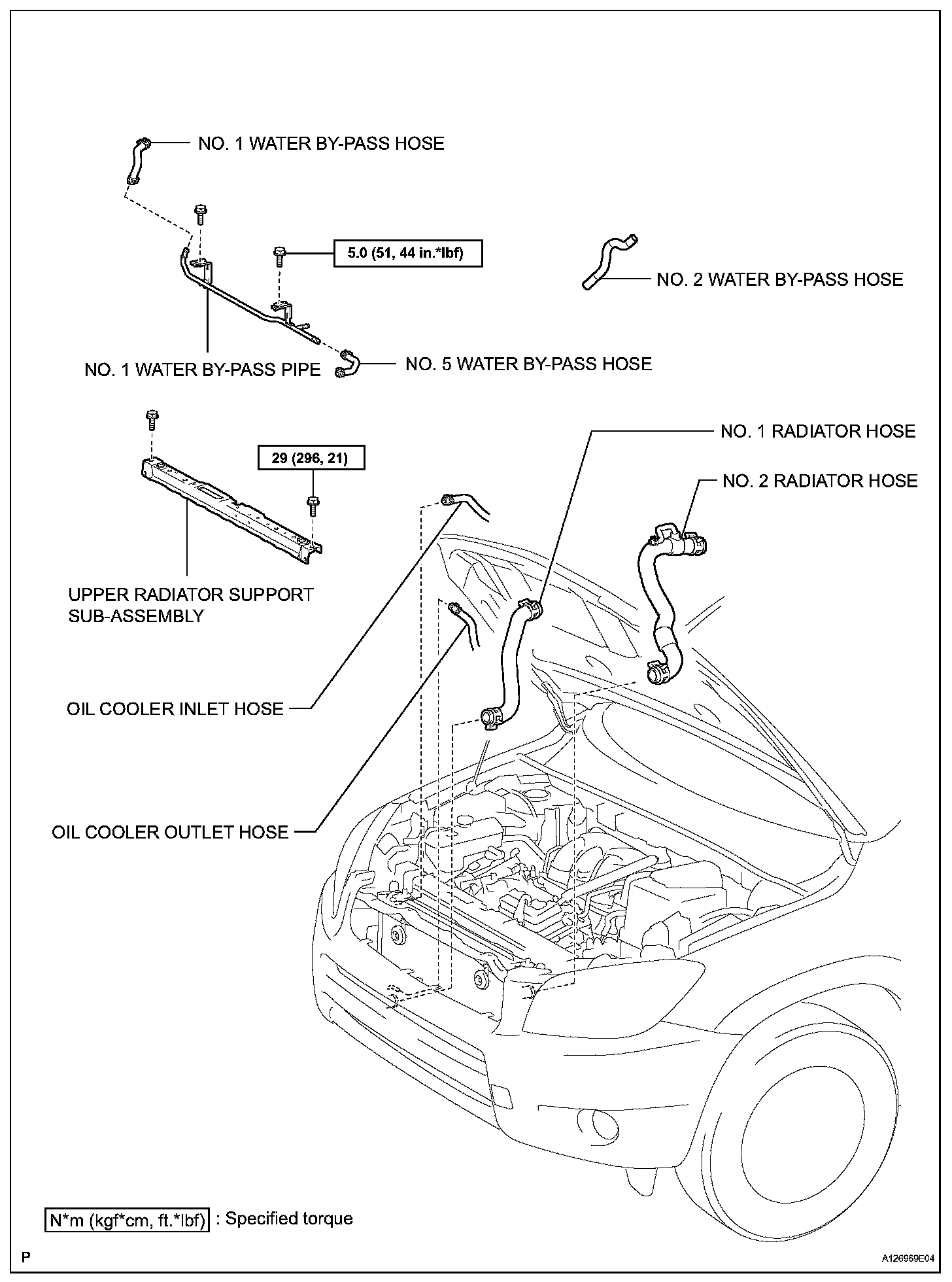 NO. 1 WATER BY-PASS HOSE

5.0 (51, 44 in.*lbf)

NO. 2 WATER BY-PASS HOSE

NO. 1 WATER BY-PASS PIPE

NO. 5 WATER BY-PASS HOSE

NO. 1 RADIATOR HOSE

29 (296, 21)

NO. 2 RADIATOR HOSE

UPPER RADIATOR SUPPORT SUB-ASSEMBLY

OIL COOLER INLET HOSE

OIL COOLER OUTLET HOSE

N*m (kgf*cm, ft.*lbf) : Specified torque

P

A126969E04