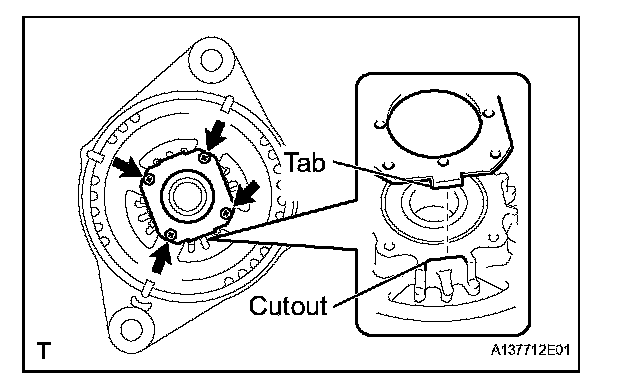 Tab
Cutout
T
A137712E01