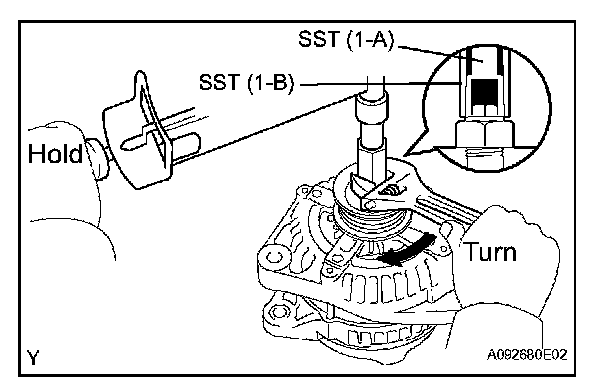 SST (1-A)
SST (1-B)
Hold
Turn
Y
A092680E02