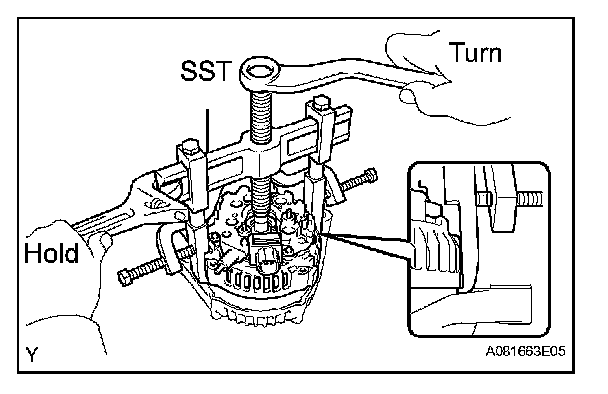 SST
Turn
Hold
Y
A081663E05