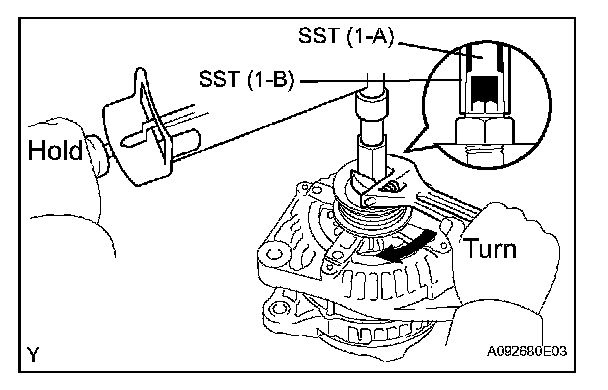 SST (1-A)
SST (1-B)
Hold
Turn
Y
A092680E03