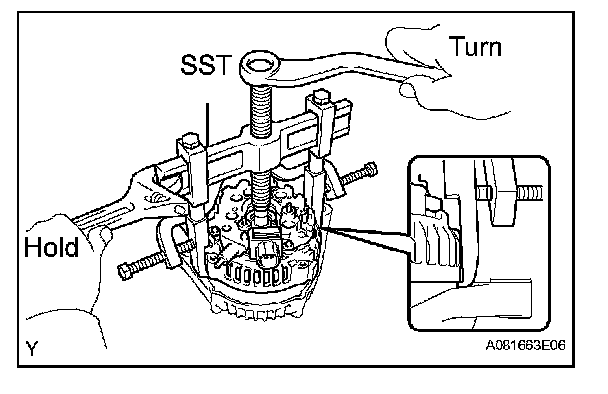 SST

Turn

Hold

Y

A081663E06