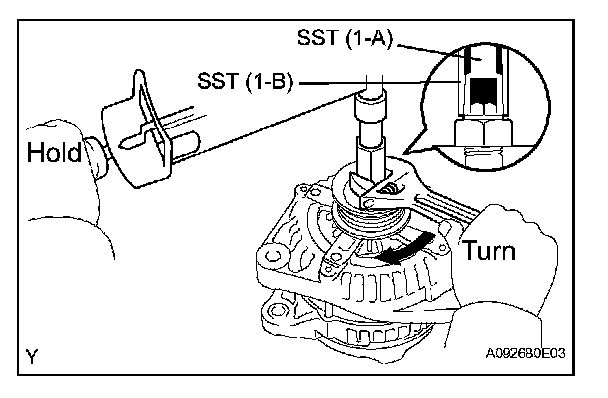 SST (1-A)
SST (1-B)
Hold
Turn
Y
A092680E03