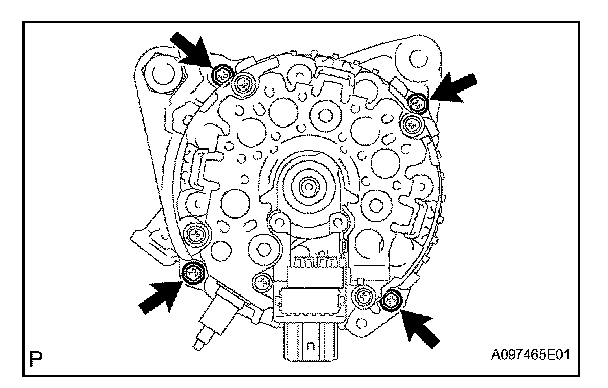 P

A097465E01