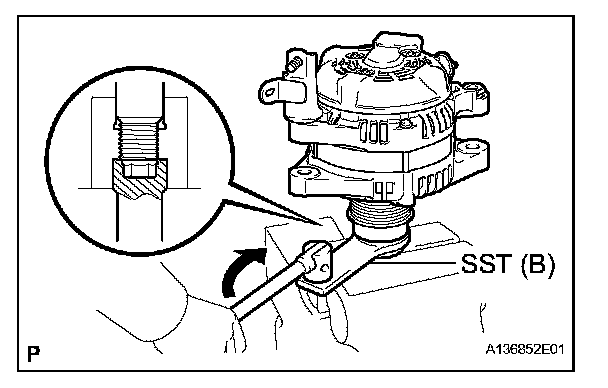 SST (B)

P

A136852E01