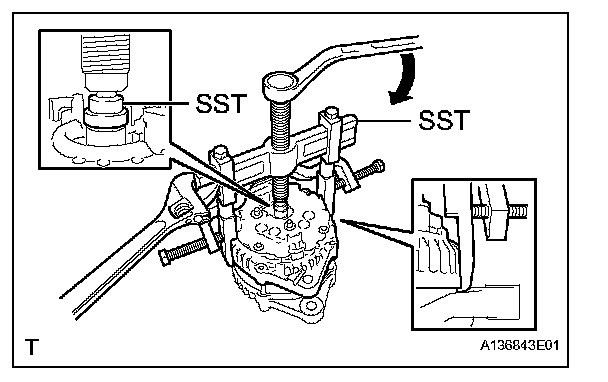 SST
SST
T
A136843E01