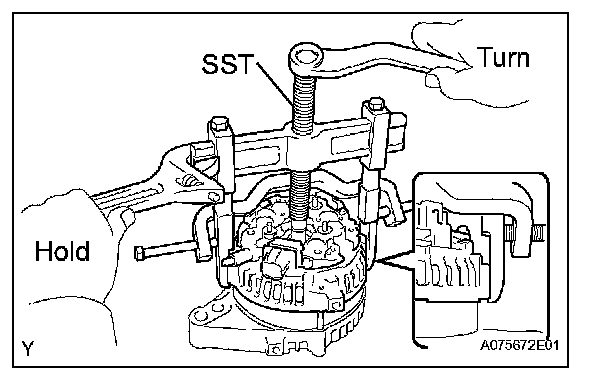 SST
Turn
Hold
Y
A075672E01