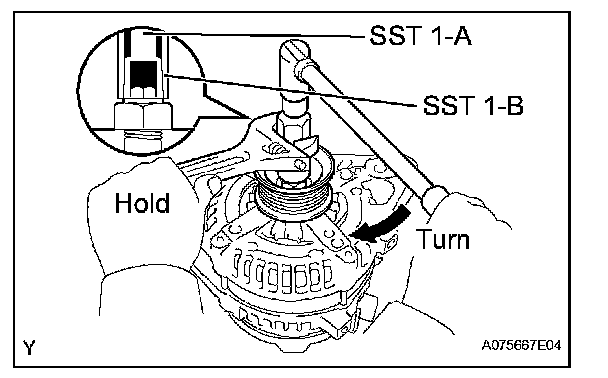 SST 1-A

SST 1-B

Hold

Turn

Y

A075667E04