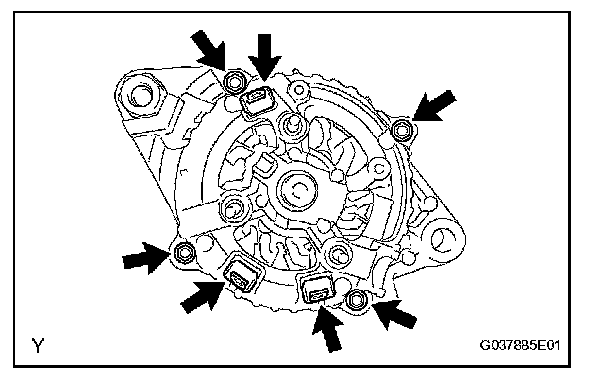 Y

G037885E01