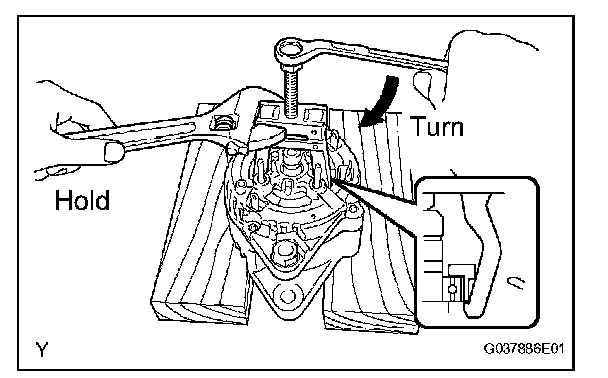 Turn

Hold

Y

G037886E01