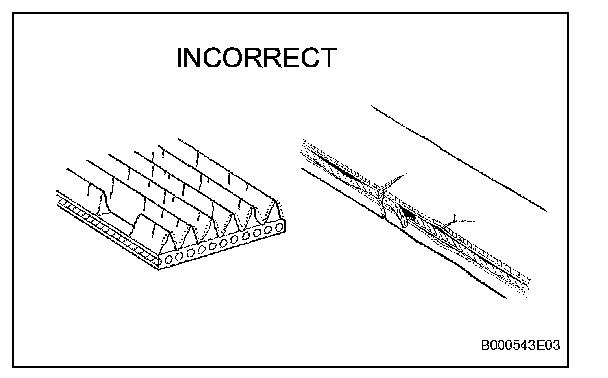 INCORRECT

B000543E03