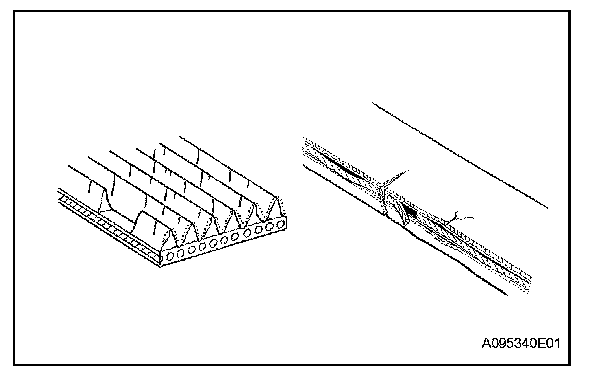 A095340E01